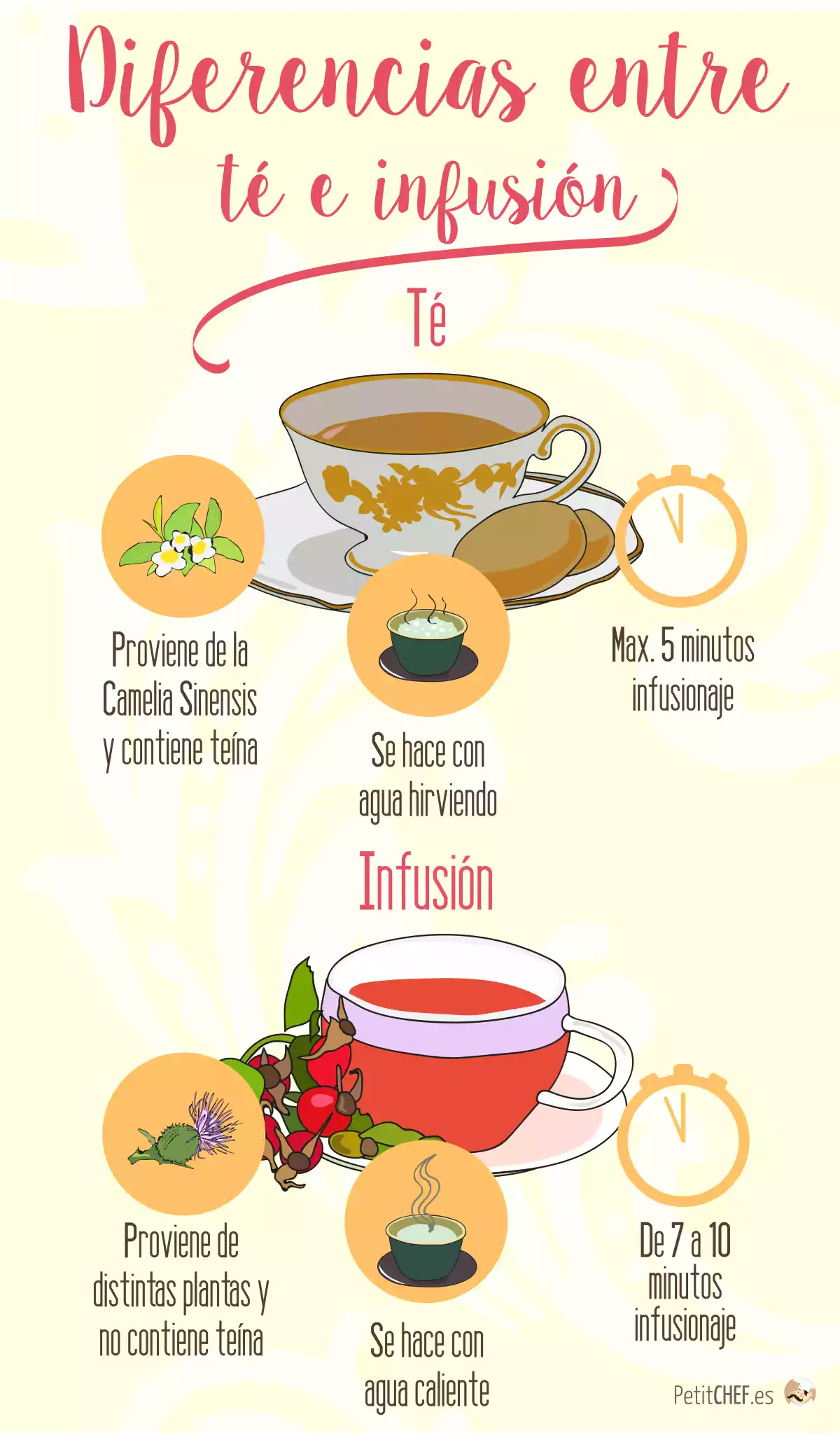 Diferencias entre té e infusión

Té

Proviene de la Camelia Sinensis y contiene teína

Se hace con agua hirviendo

Max. 5 minutos infusionaje

Infusión

Proviene de distintas plantas y no contiene teína

Se hace con agua caliente

De 7 a 10 minutos infusionaje

PetitCHEF.es